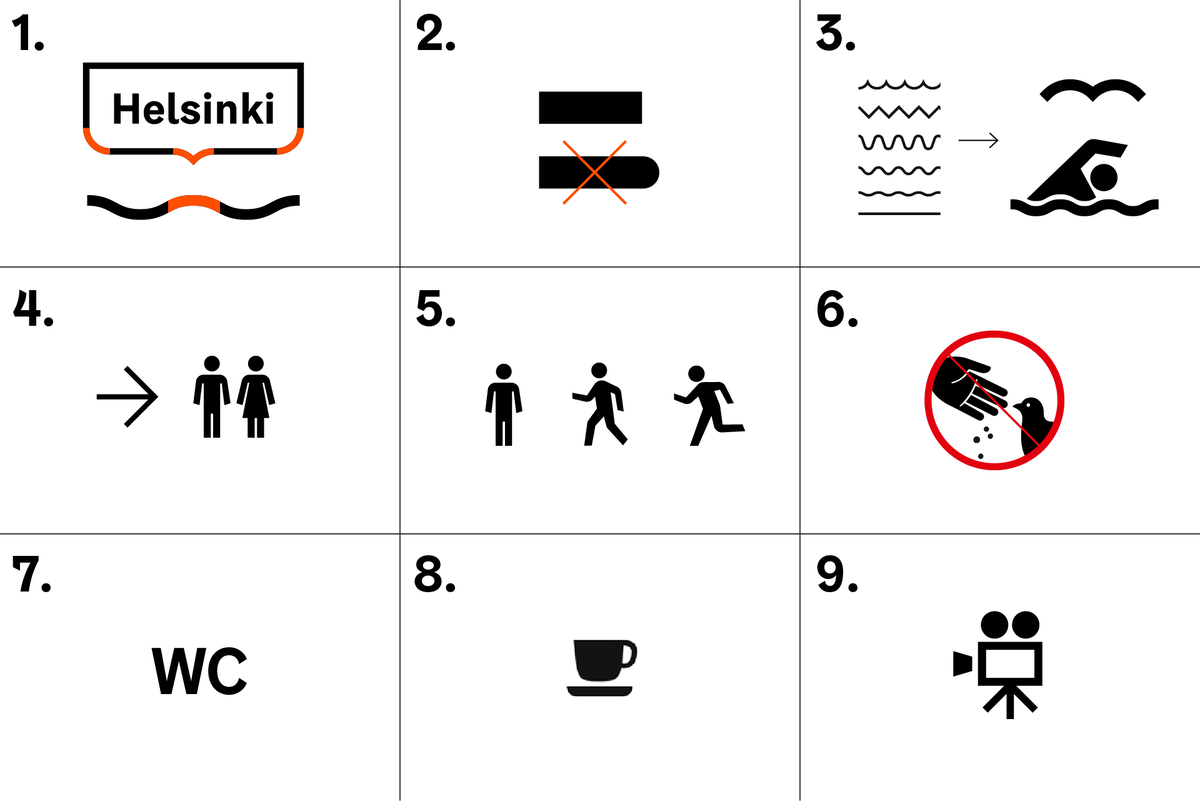 1.
Helsinki

2.

3.

4.

5.

6.

7.
WC

8.

9.